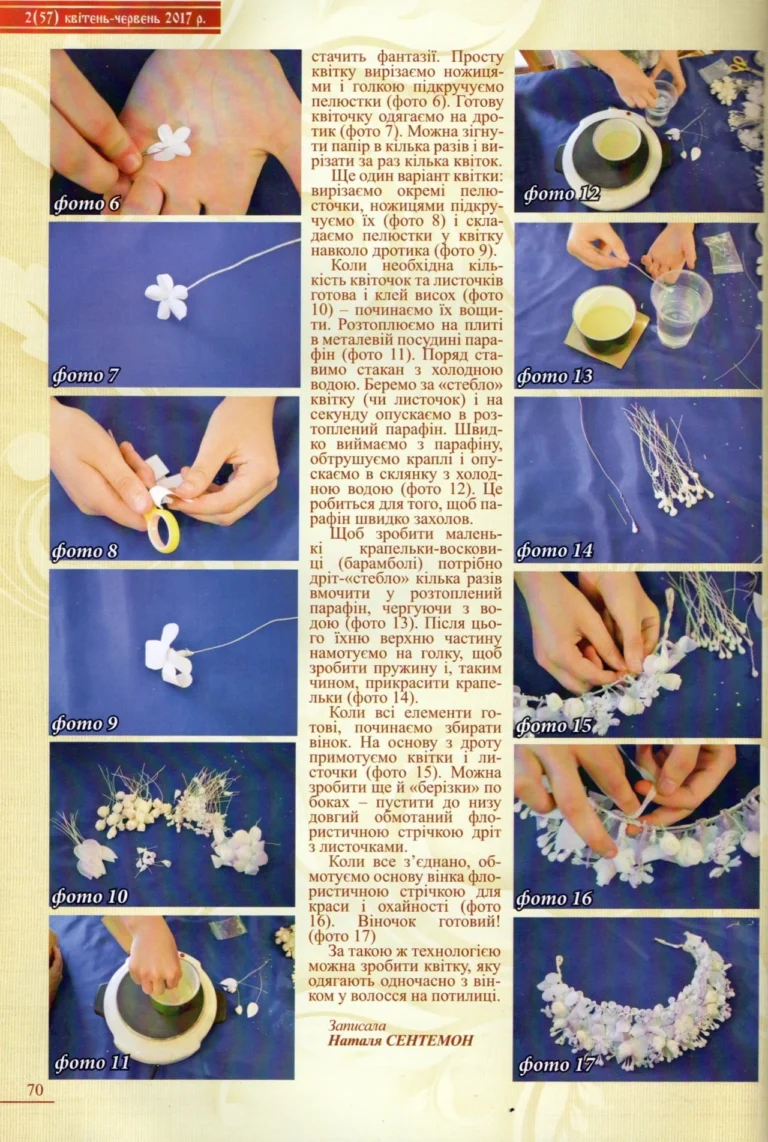 2(57) квітень-червень 2017 р.

фото 6

фото 7

фото 8

фото 9

фото 10

фото 11

стачить фантазії. Просту квітку вирізаємо ножицями і голкою підкручуємо пелюстки (фото 6). Готову квіточку одягаємо на дротик (фото 7). Можна зігнути папір в кілька разів і вирізати за раз кілька квіток.

Ще один варіант квітки: вирізаємо окремі пелюсточки, ножицями підкручуємо їх (фото 8) і складаємо пелюстки у квітку навколо дротика (фото 9).

Коли необхідна кількість квіточок та листочків готова і клей висох (фото 10) – починаємо їх вощити. Розтоплюємо на плиті в металевій посудині парафін (фото 11). Поряд ставимо стакан з холодною водою. Беремо за «стебло» квітку (чи листочок) і на секунду опускаємо в розтоплений парафін. Швидко виймаємо з парафіну, обтрушуємо краплі і опускаємо в склянку з холодною водою (фото 12). Це робиться для того, щоб парафін швидко захолов.

Щоб зробити маленькі крапельки-восковиці (барамболі) потрібно дріт-«стебло» кілька разів вмочити у розтоплений парафін, чергуючи з водою (фото 13). Після цього їхню верхню частину намотуємо на голку, щоб зробити пружину і, таким чином, прикрасити крапельки (фото 14).

Коли всі елементи готові, починаємо збирати вінок. На основу з дроту примотуємо квітки і листочки (фото 15). Можна зробити ще й «берізки» по боках – пустити до низу довгий обмотаний флористичною стрічкою дріт з листочками.

Коли все з'єднано, обмотуємо основу вінка флористичною стрічкою для краси і охайності (фото 16). Віночок готовий! (фото 17)

За такою ж технологією можна зробити квітку, яку одягають одночасно з вінком у волосся на потилиці.

Записала
Наталя СЕНТЕМОН

фото 12

фото 13

фото 14

фото 15

фото 16

фото 17

70